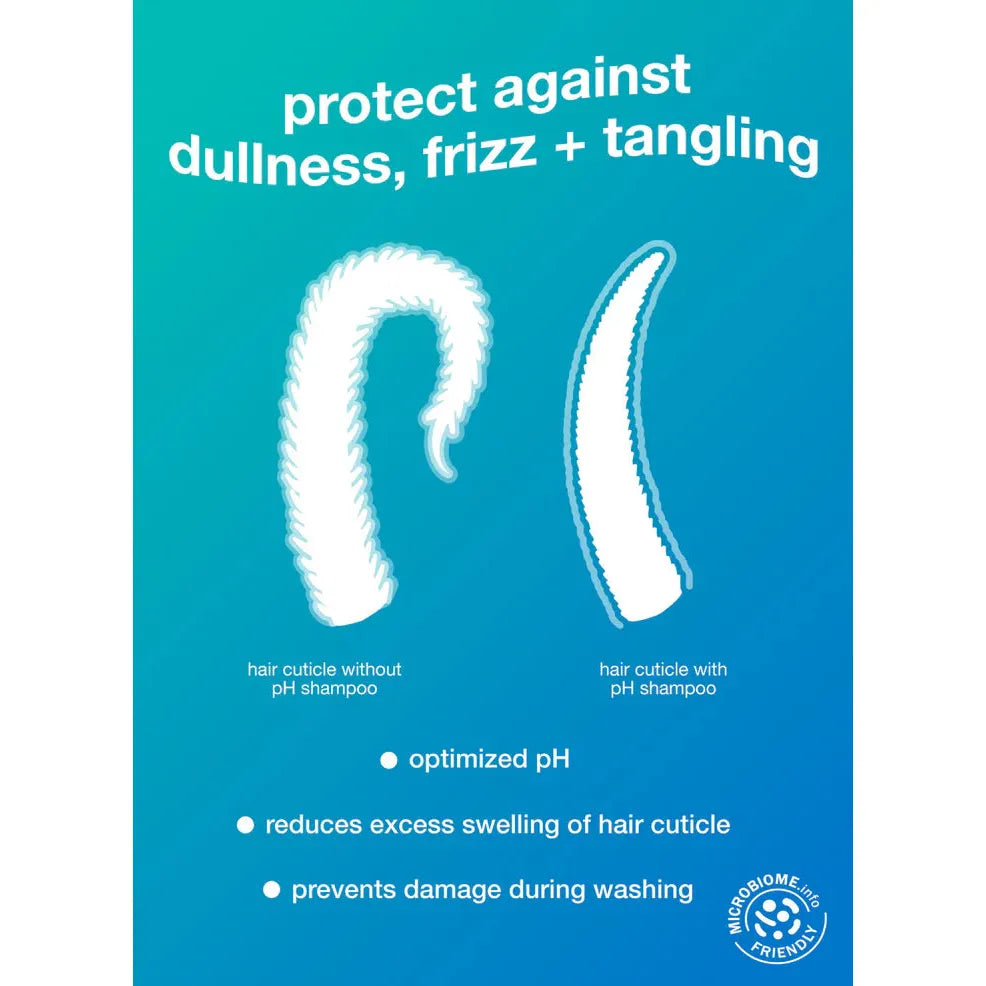 protect against dullness, frizz + tangling

hair cuticle without pH shampoo

hair cuticle with pH shampoo

● optimized pH

● reduces excess swelling of hair cuticle

● prevents damage during washing

MICROBIOME.info FRIENDLY